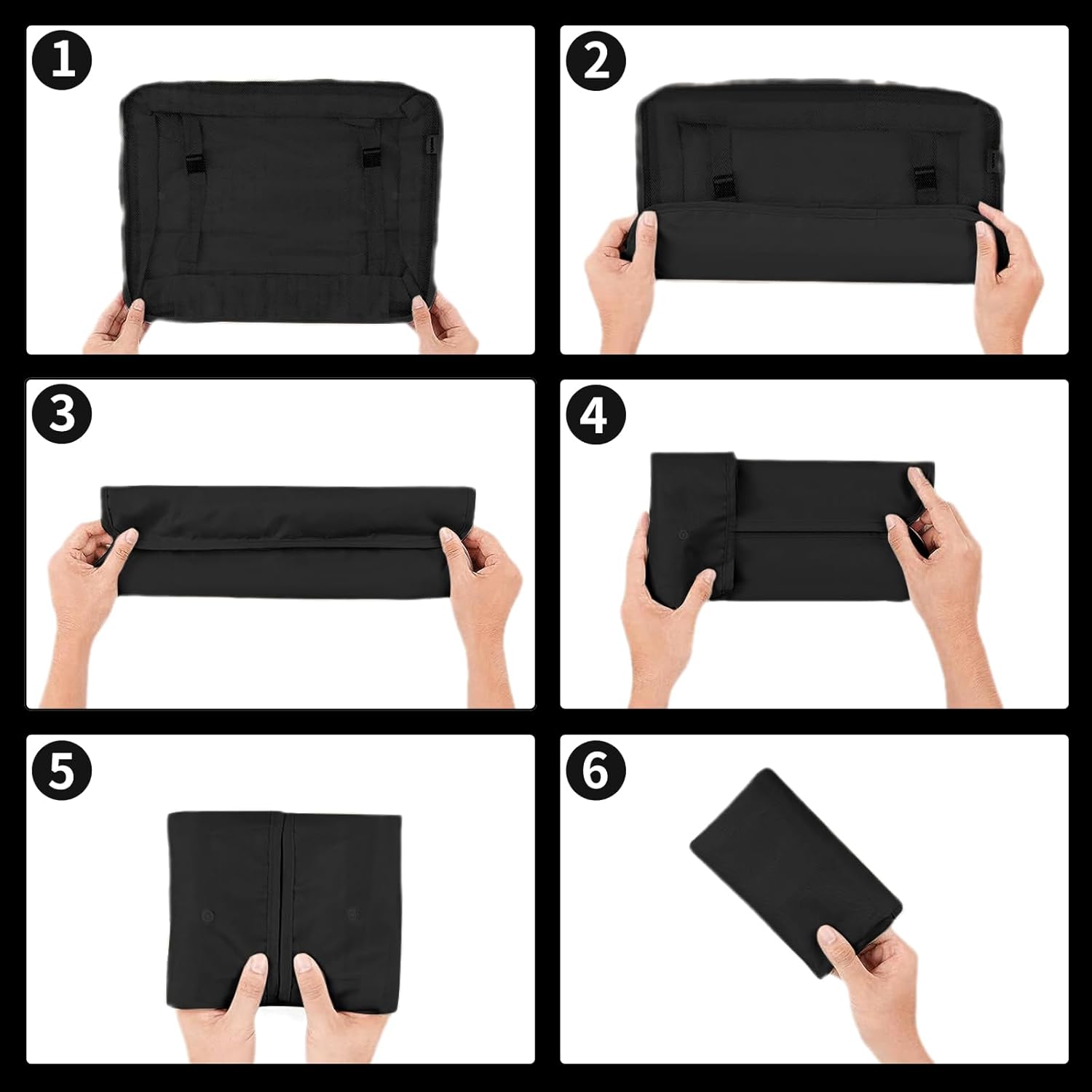 1

2

3

4

5

6