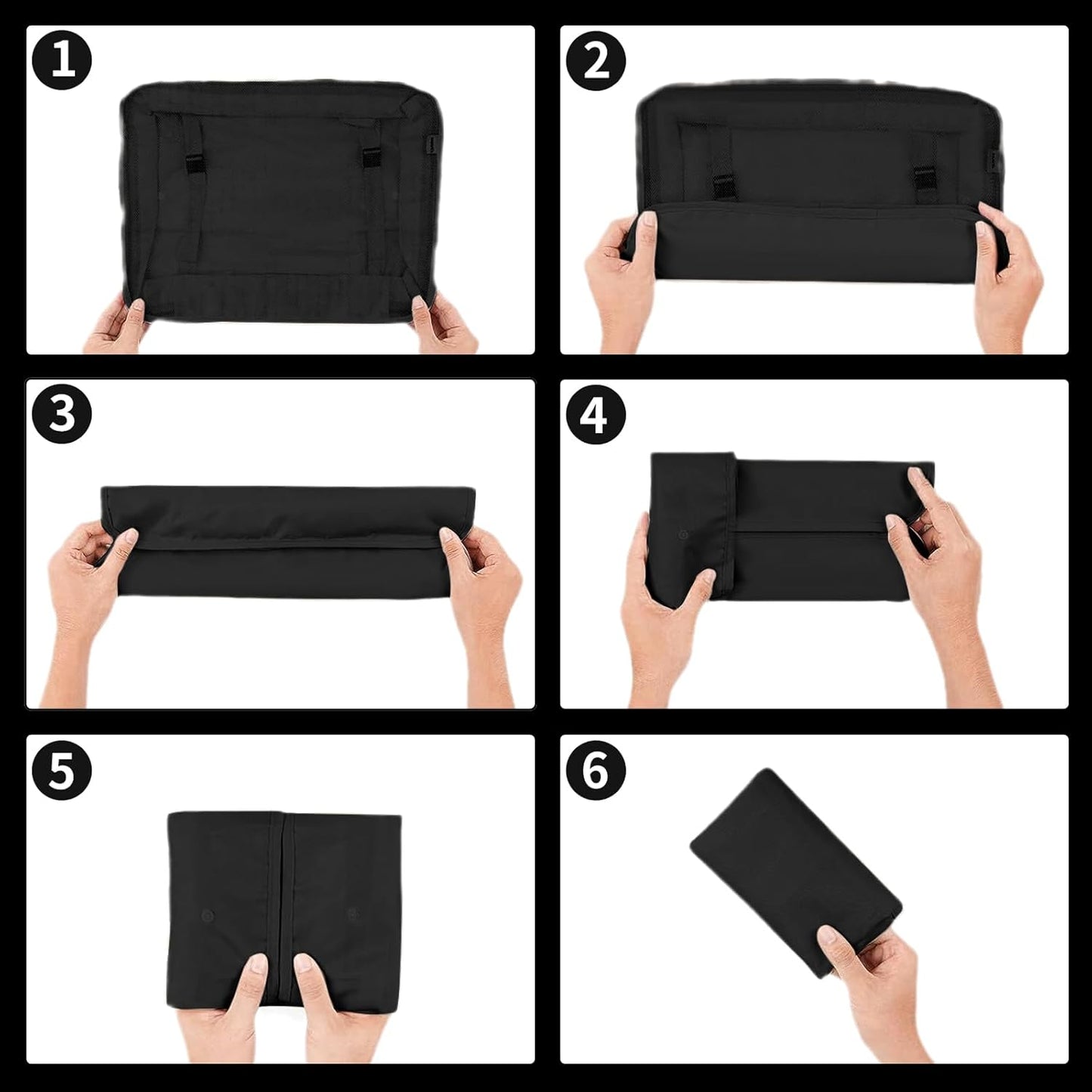 1

2

3

4

5

6