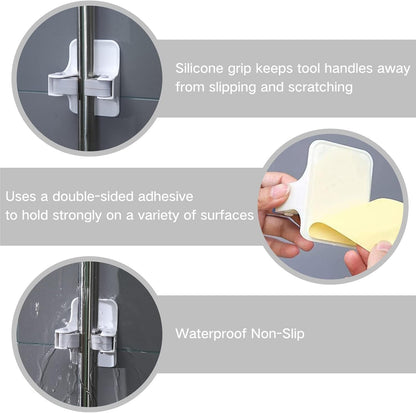 Silicone grip keeps tool handles away from slipping and scratching

Uses a double-sided adhesive
to hold strongly on a variety of surfaces

Waterproof Non-Slip