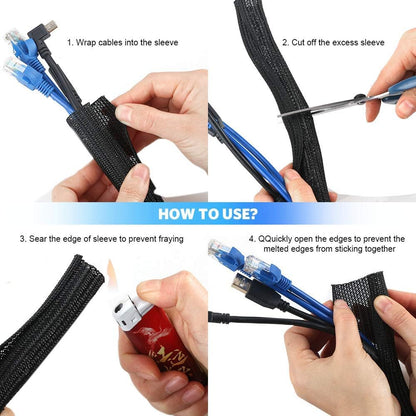 1. Wrap cables into the sleeve

2. Cut off the excess sleeve

HOW TO USE?

3. Sear the edge of sleeve to prevent fraying

4. QQuickly open the edges to prevent the melted edges from sticking together