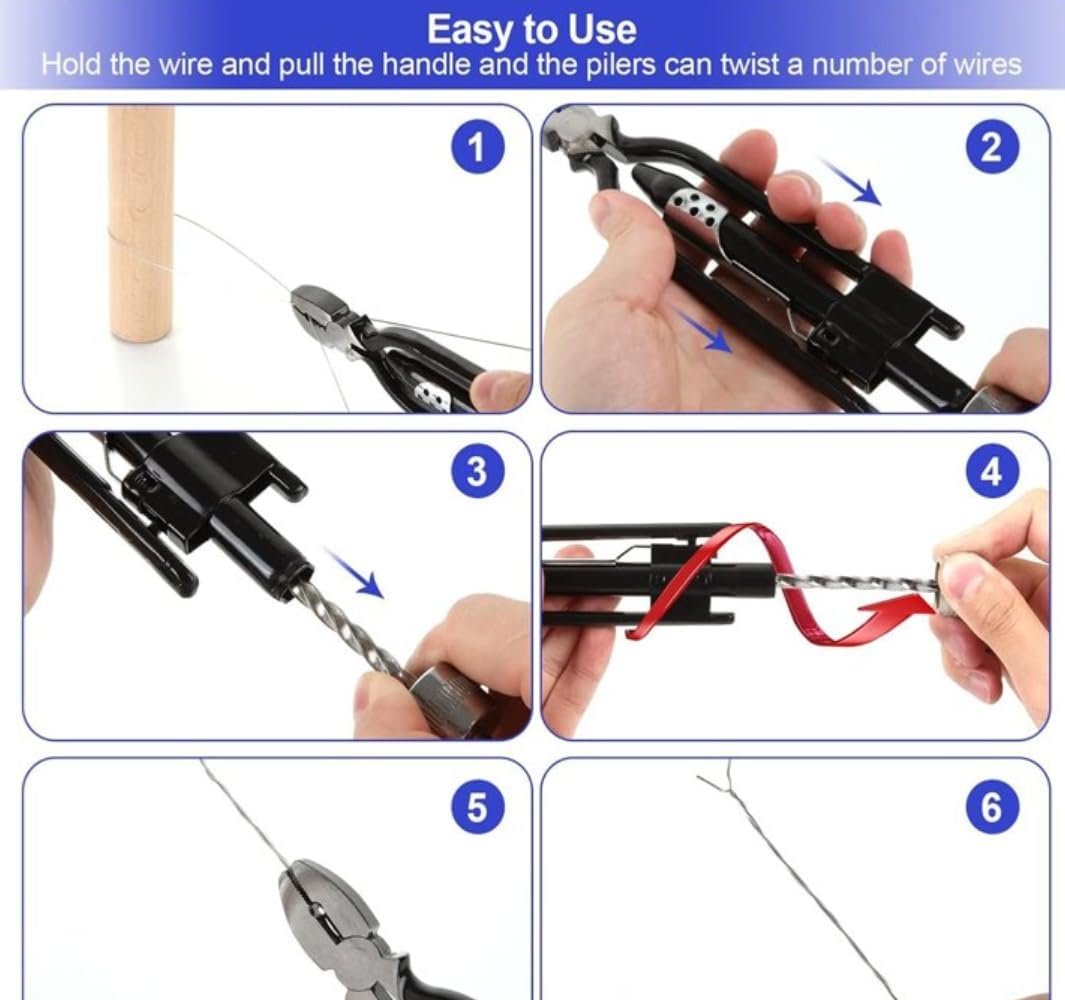 Easy to Use
Hold the wire and pull the handle and the pilers can twist a number of wires

1

2

3

4

5

6