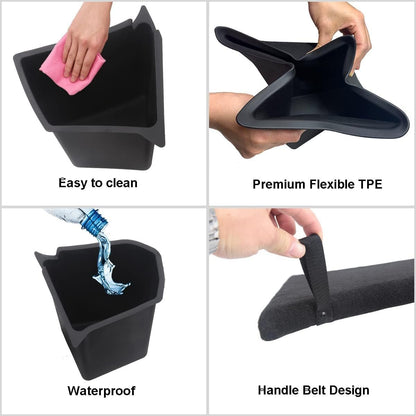 Easy to clean

Premium Flexible TPE

Waterproof

Handle Belt Design