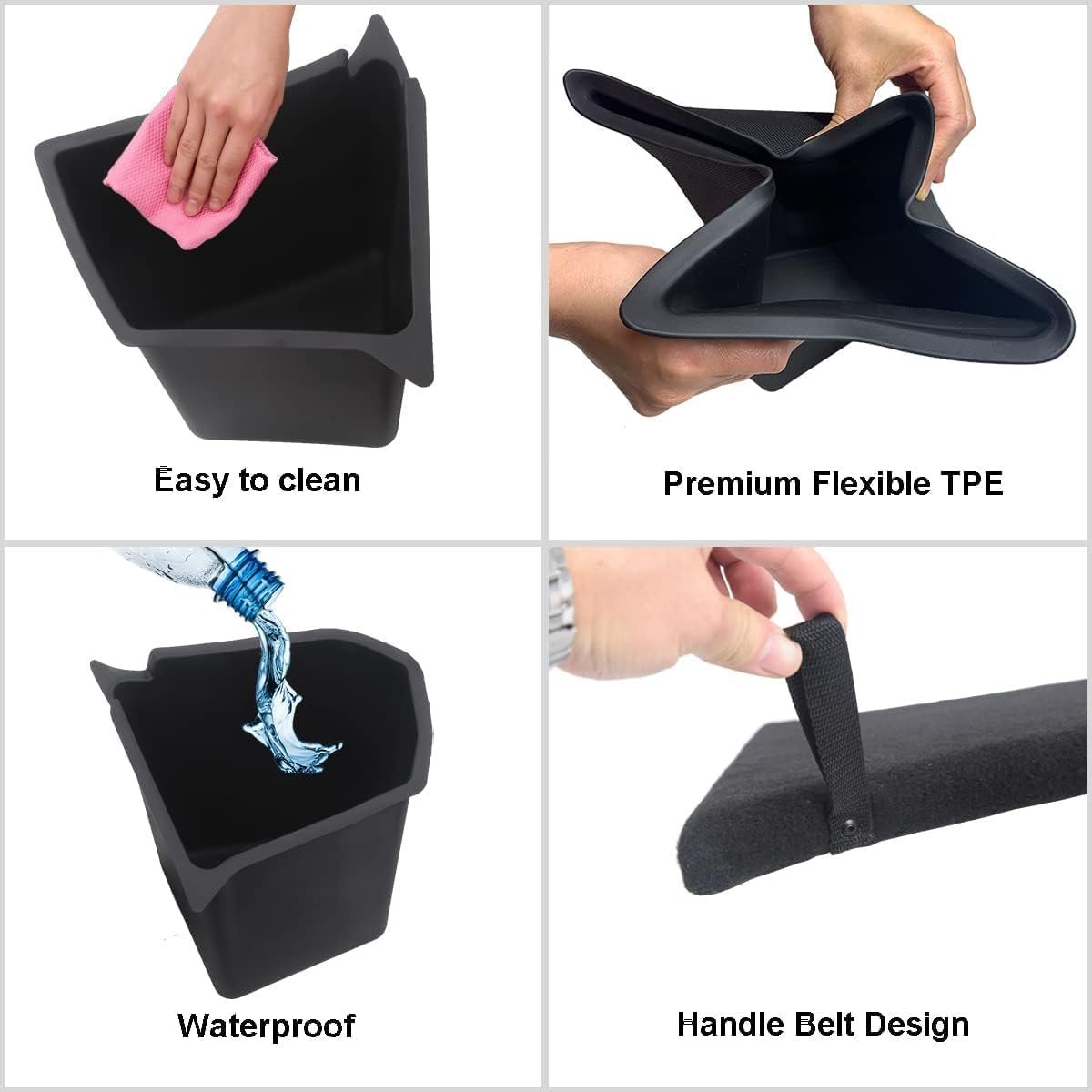 Easy to clean

Premium Flexible TPE

Waterproof

Handle Belt Design