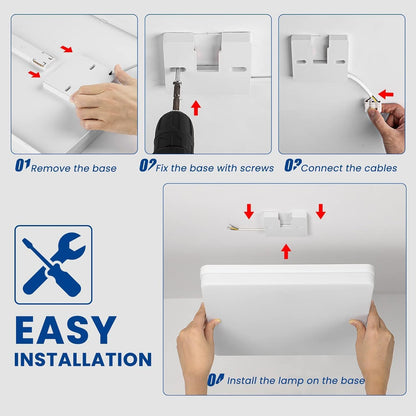 01 Remove the base

02 Fix the base with screws

03 Connect the cables

EASY
INSTALLATION

04 Install the lamp on the base