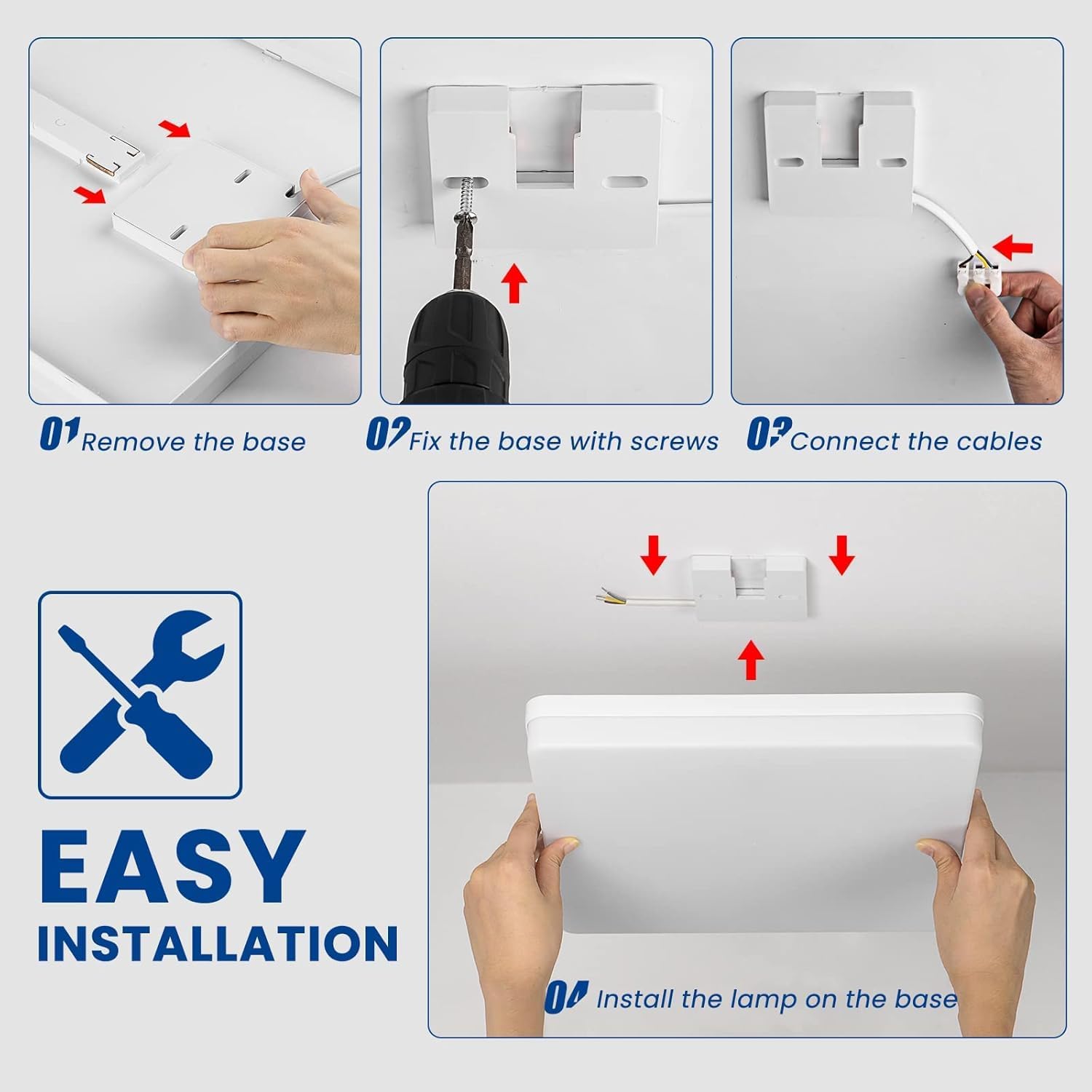 01 Remove the base

02 Fix the base with screws

03 Connect the cables

EASY
INSTALLATION

04 Install the lamp on the base