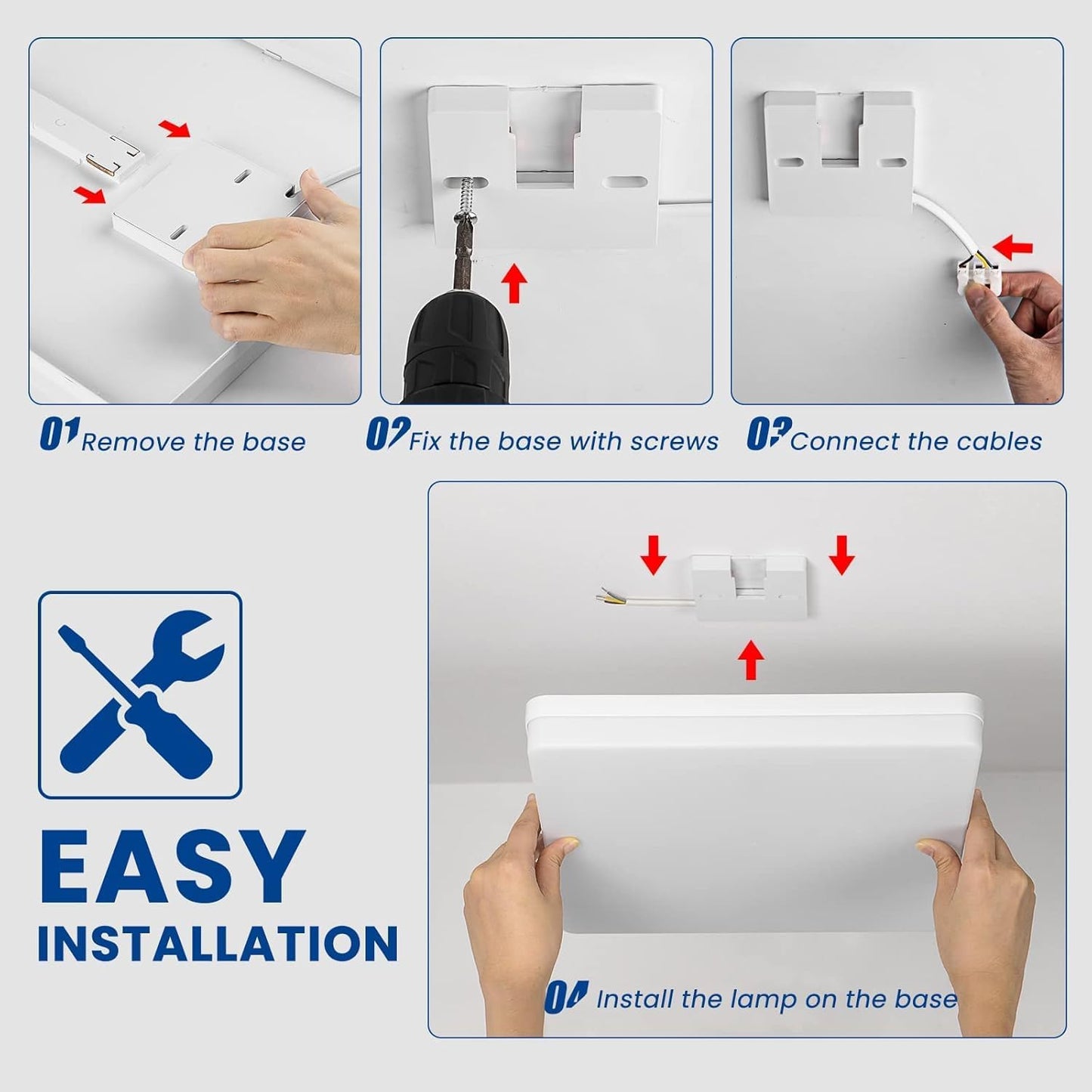 01 Remove the base

02 Fix the base with screws

03 Connect the cables

EASY INSTALLATION

04 Install the lamp on the base