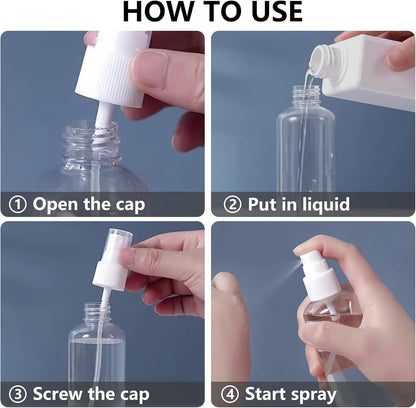 HOW TO USE

① Open the cap

② Put in liquid

③ Screw the cap

④ Start spray