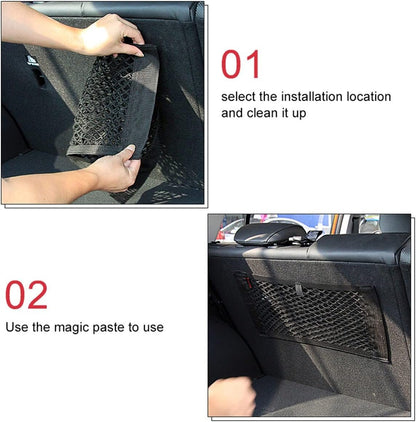 01

select the installation location and clean it up

02

Use the magic paste to use