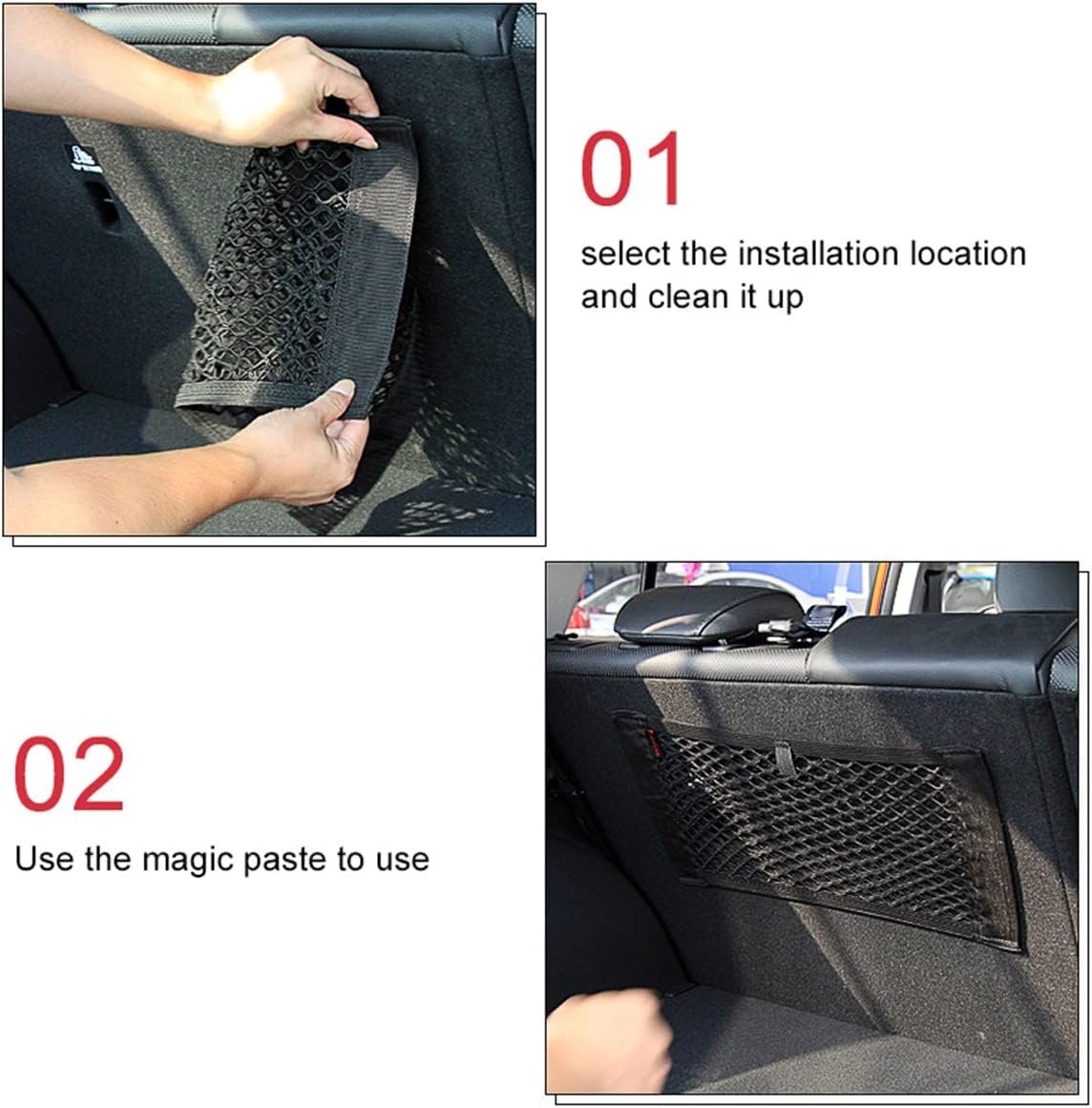 01

select the installation location and clean it up

02

Use the magic paste to use