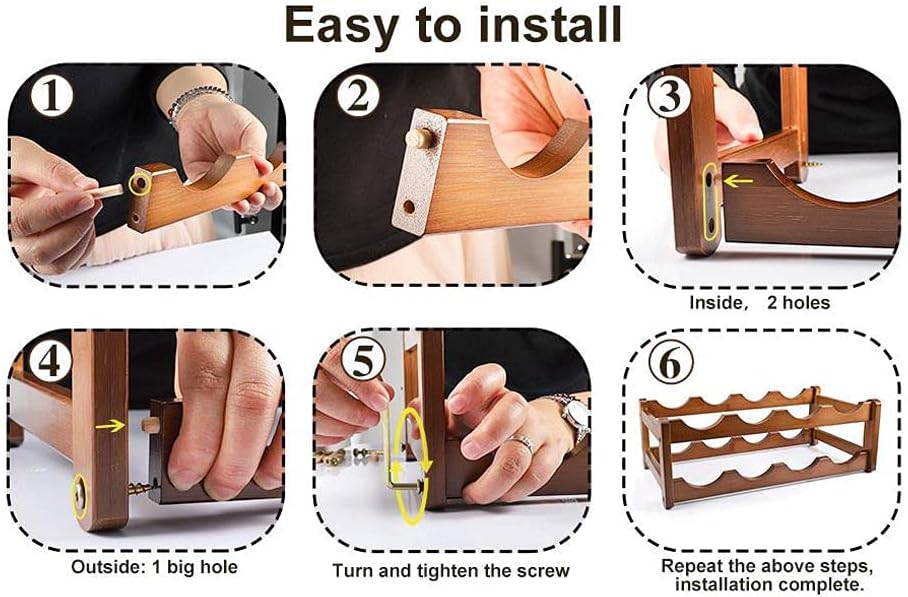 Easy to install

1

2

3

Inside, 2 holes

4

Outside: 1 big hole

5

Turn and tighten the screw

6

Repeat the above steps, installation complete.