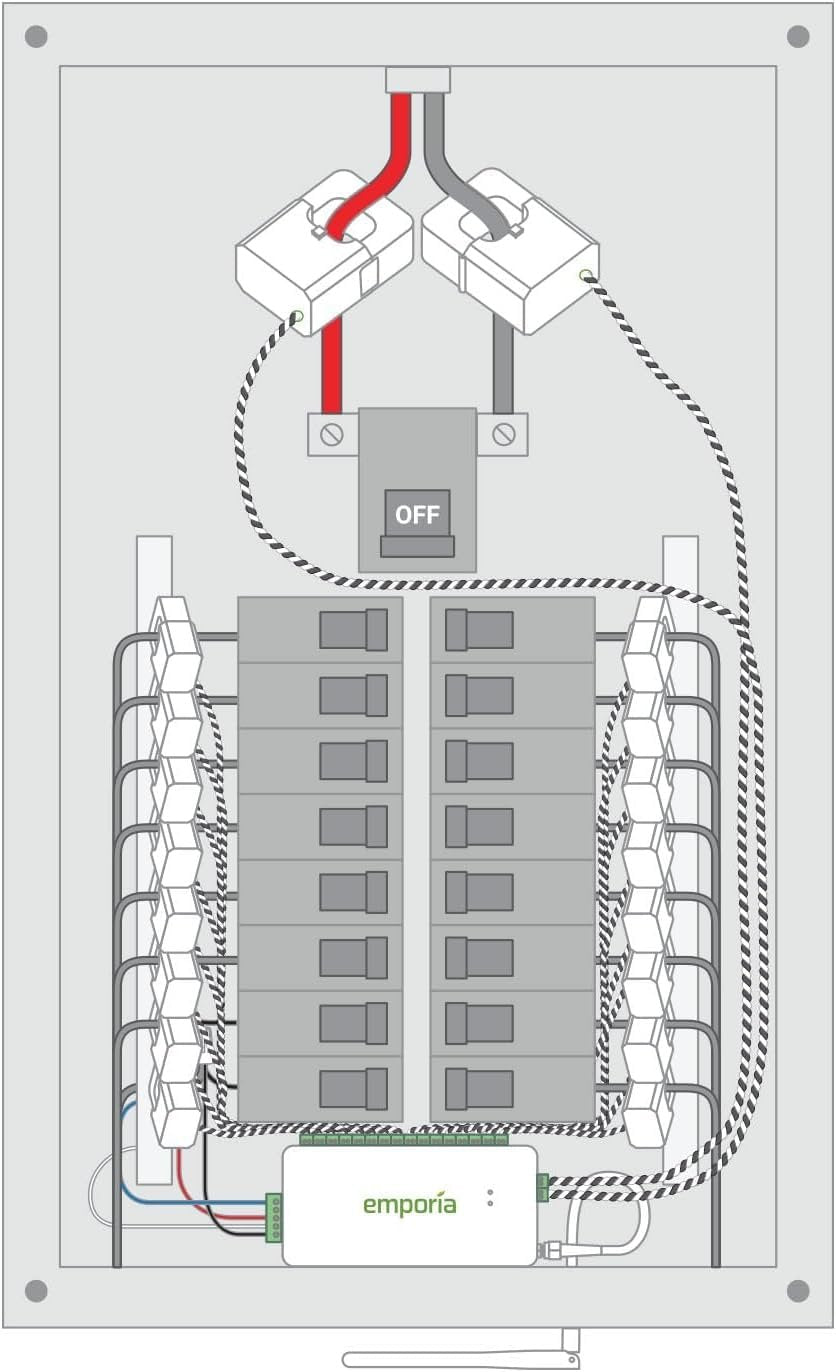 OFF

emporia