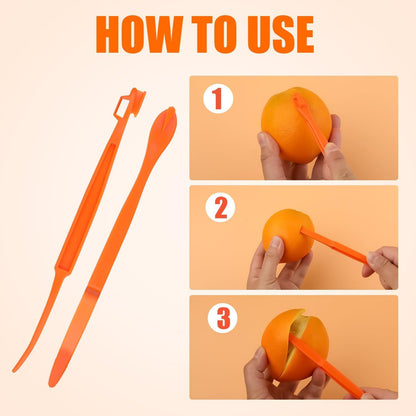 HOW TO USE

1

2

3