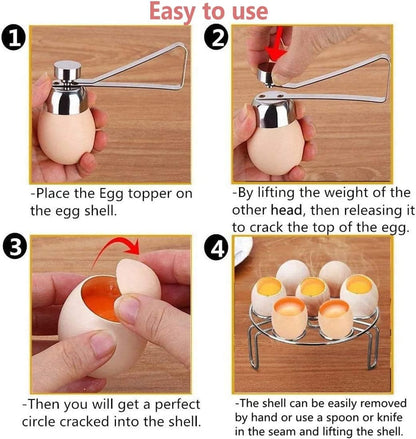 Easy to use

1

-Place the Egg topper on the egg shell.

2

-By lifting the weight of the other head, then releasing it to crack the top of the egg.

3

-Then you will get a perfect circle cracked into the shell.

4

-The shell can be easily removed by hand or use a spoon or knife in the seam and lifting the shell.