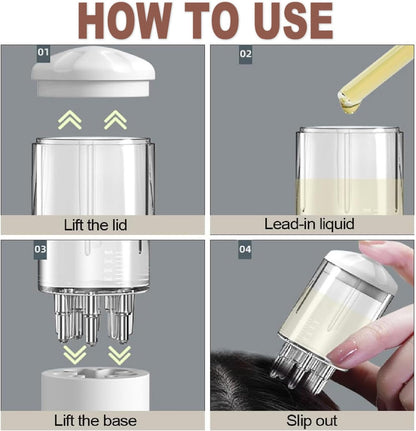 HOW TO USE

01

Lift the lid

02

Lead-in liquid

03

Lift the base

04

Slip out