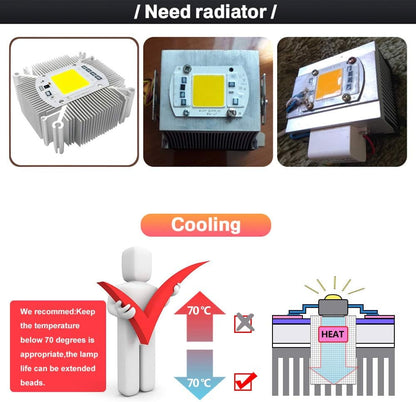 / Need radiator /

Cooling

We recommed:Keep the temperature below 70 degrees is appropriate,the lamp life can be extended beads.

70°C

70°C

HEAT