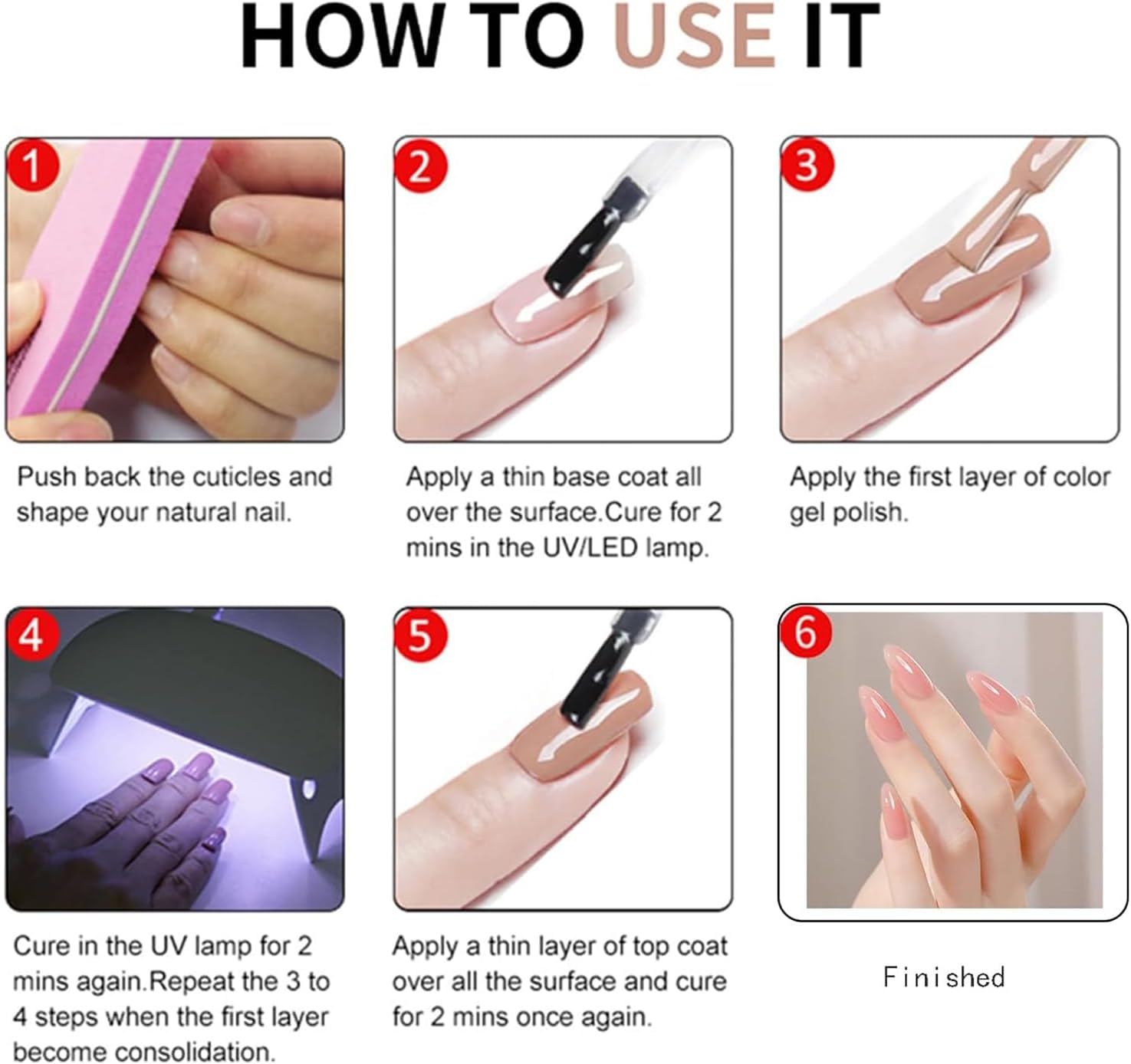 HOW TO USE IT

1

Push back the cuticles and shape your natural nail.

2

Apply a thin base coat all over the surface.Cure for 2 mins in the UV/LED lamp.

3

Apply the first layer of color gel polish.

4

Cure in the UV lamp for 2 mins again.Repeat the 3 to 4 steps when the first layer become consolidation.

5

Apply a thin layer of top coat over all the surface and cure for 2 mins once again.

6

Finished