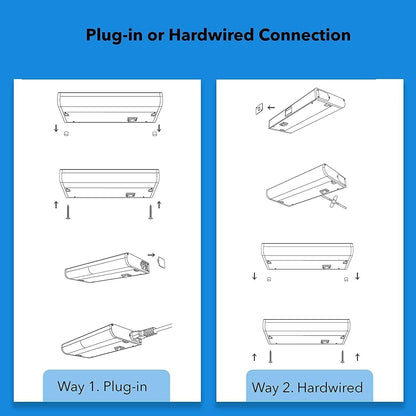 Plug-in or Hardwired Connection

Way 1. Plug-in

Way 2. Hardwired