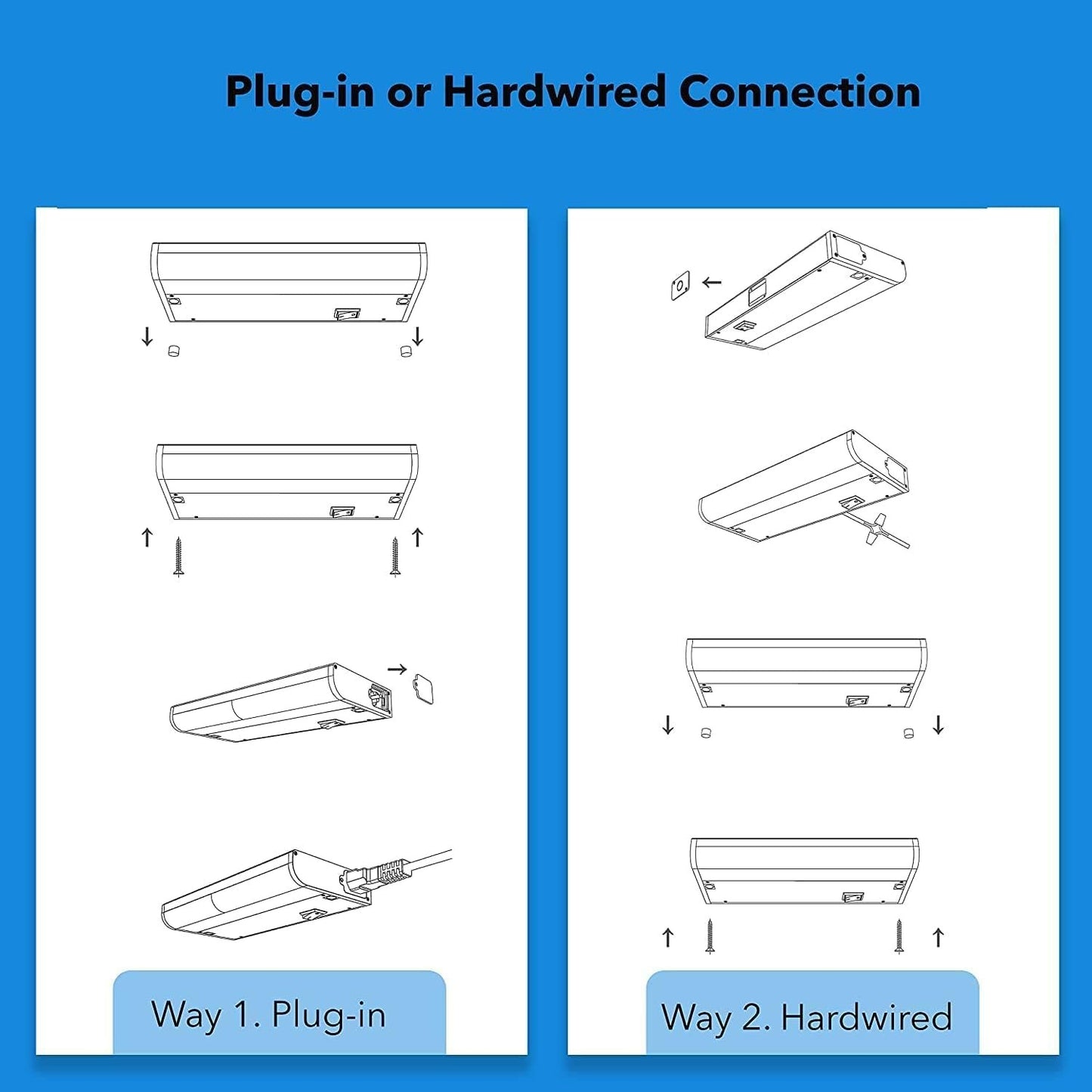 Plug-in or Hardwired Connection

Way 1. Plug-in

Way 2. Hardwired