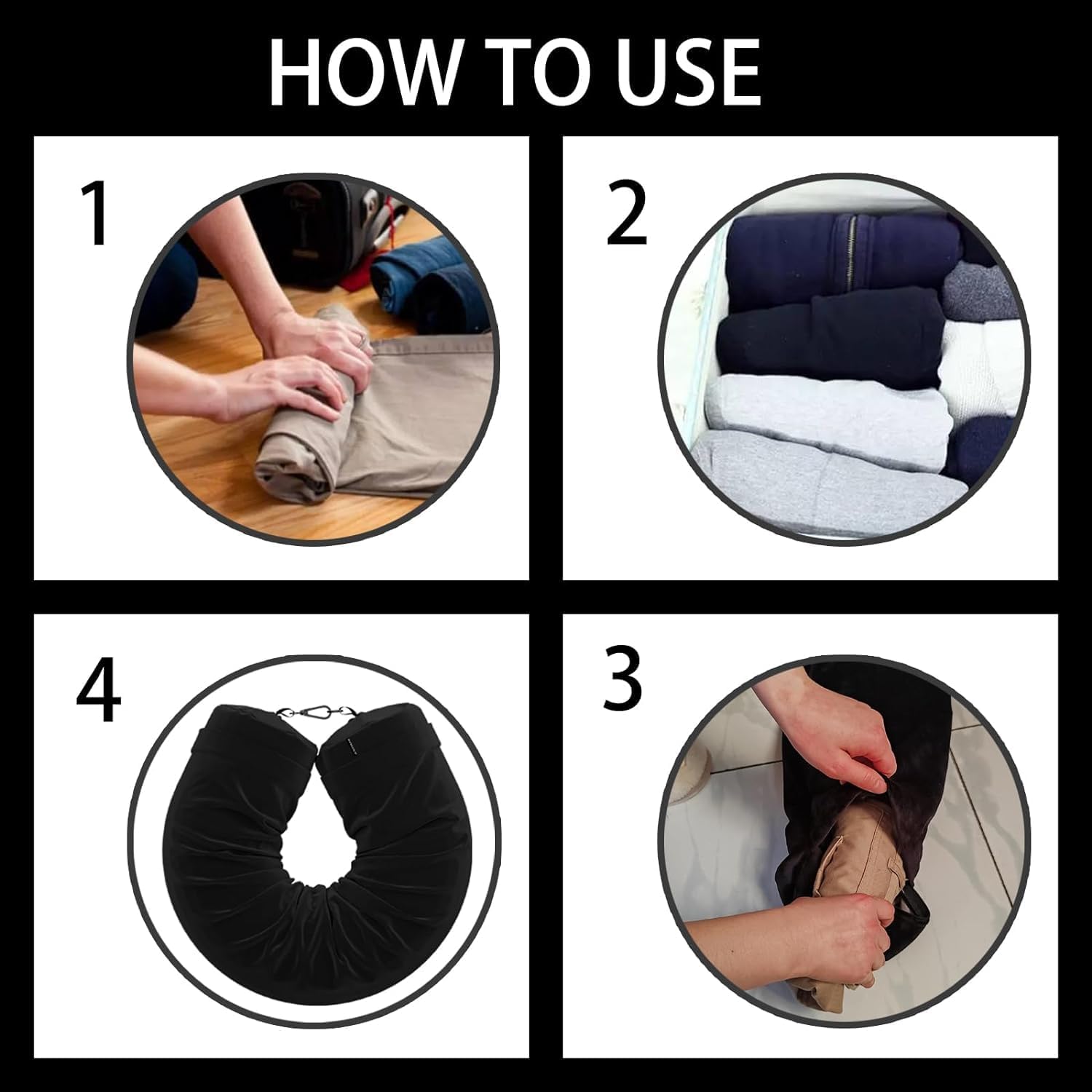 HOW TO USE

1

2

4

3