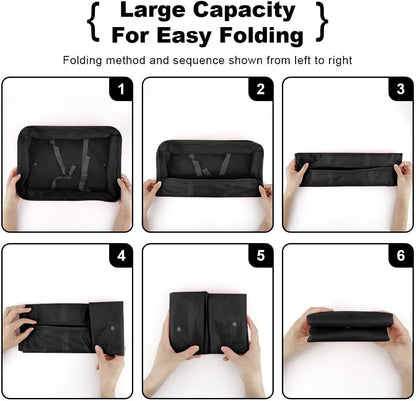 { Large Capacity For Easy Folding }

Folding method and sequence shown from left to right

1

2

3

4

5

6