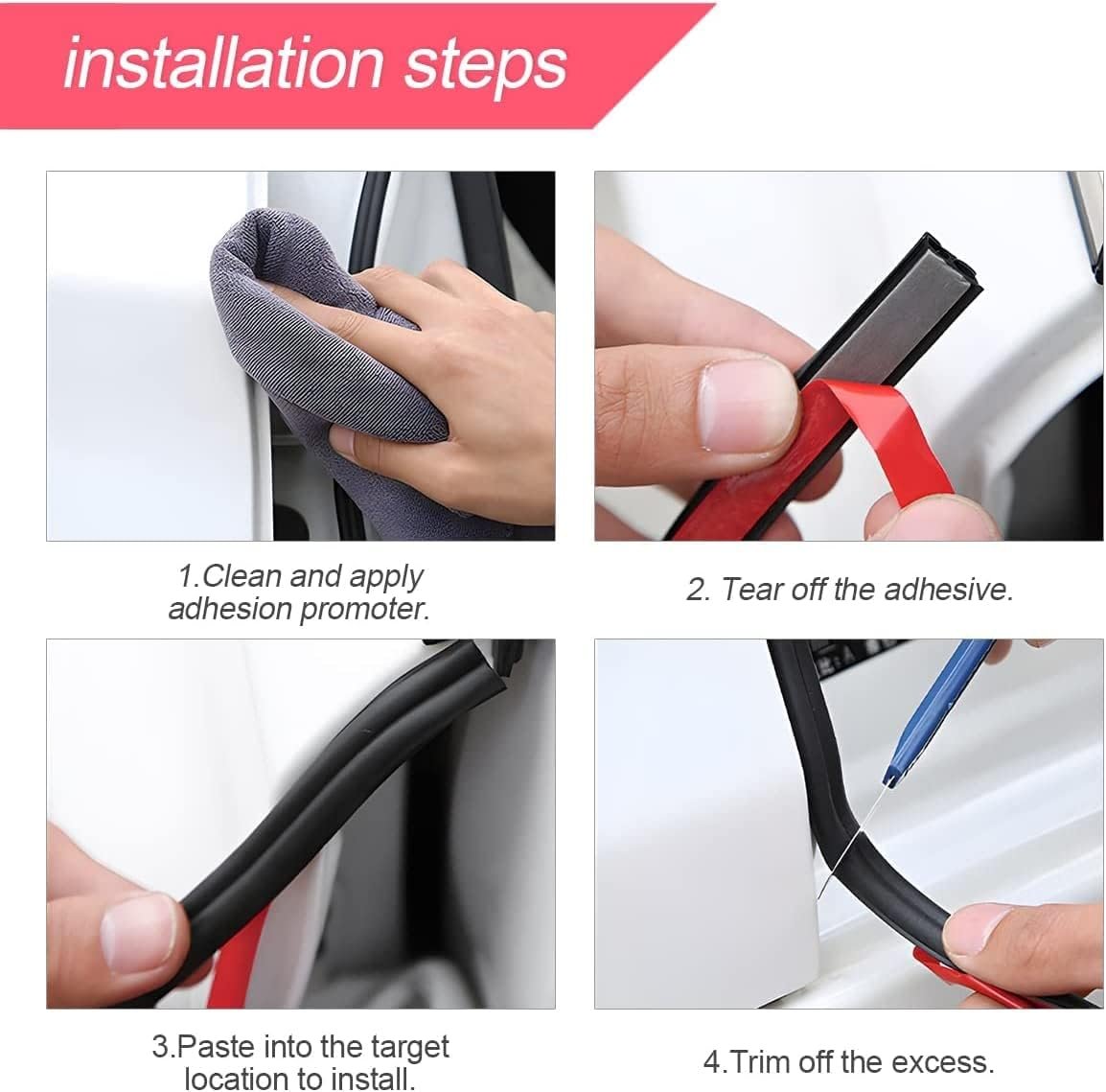 installation steps

1.Clean and apply adhesion promoter.

2. Tear off the adhesive.

3.Paste into the target location to install.

4.Trim off the excess.