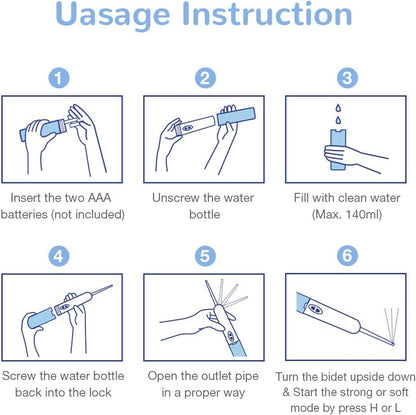 Uasage Instruction

1

Insert the two AAA batteries (not included)

2

Unscrew the water bottle

3

Fill with clean water (Max. 140ml)

4

Screw the water bottle back into the lock

5

Open the outlet pipe in a proper way

6

Turn the bidet upside down & Start the strong or soft mode by press H or L