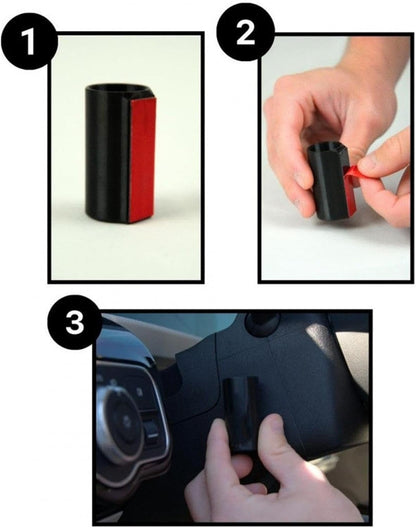 1

2

3