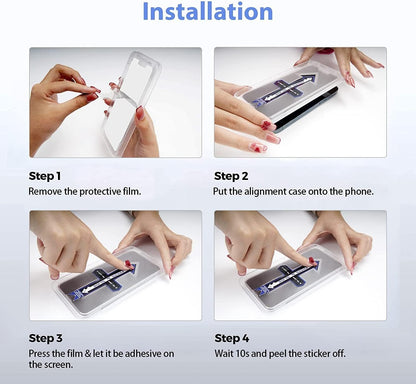 Installation

Step 1
Remove the protective film.

Step 2
Put the alignment case onto the phone.

Step 3
Press the film & let it be adhesive on the screen.

Step 4
Wait 10s and peel the sticker off.