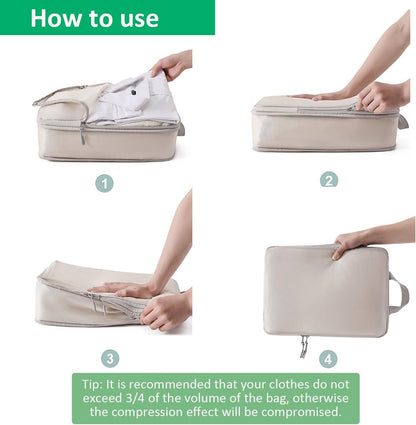 How to use

1

2

3

4

Tip: It is recommended that your clothes do not exceed 3/4 of the volume of the bag, otherwise the compression effect will be compromised.