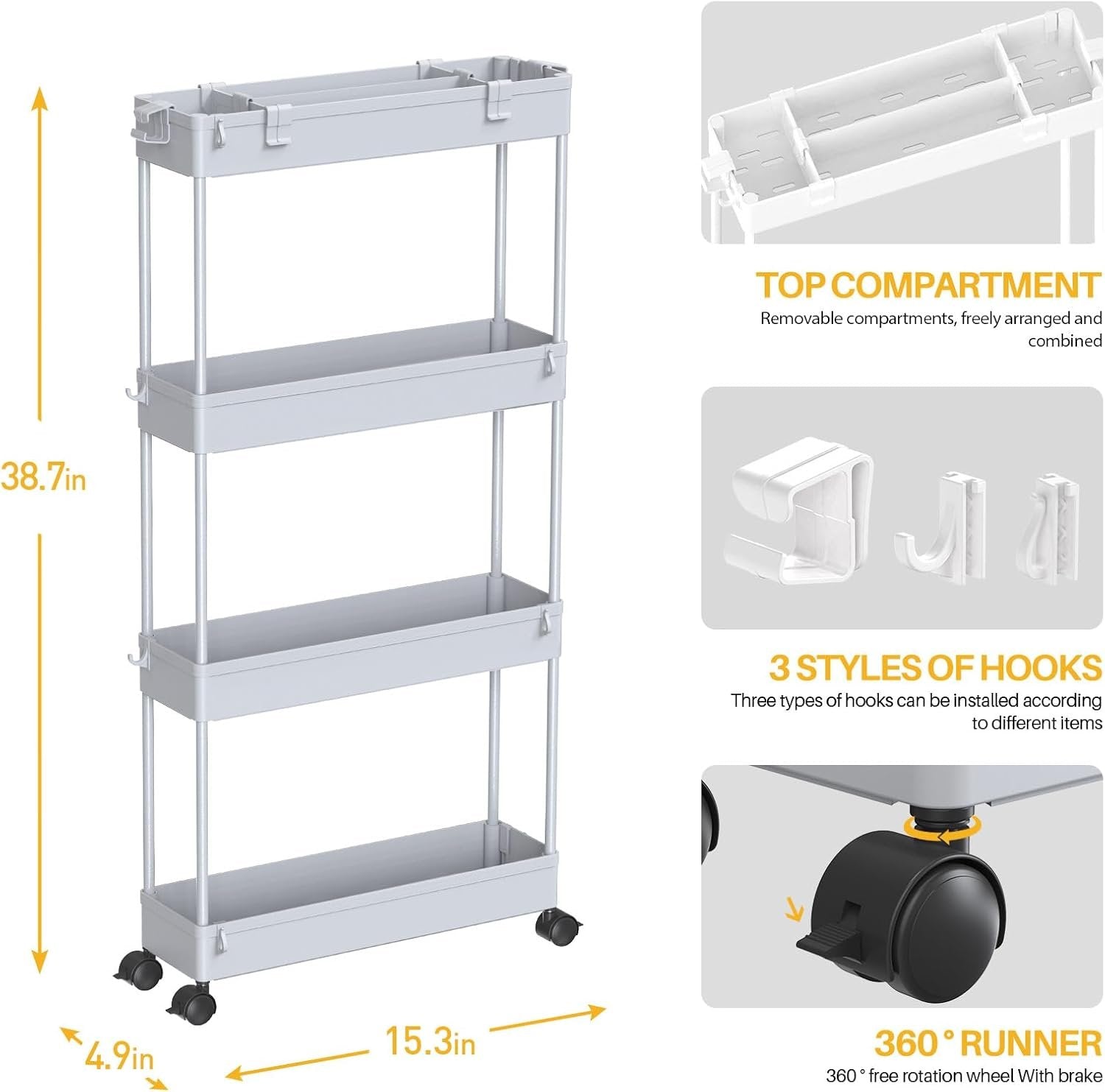 38.7in

4.9in

15.3in

TOP COMPARTMENT

Removable compartments, freely arranged and combined

3 STYLES OF HOOKS

Three types of hooks can be installed according to different items

360 ° RUNNER

360 ° free rotation wheel With brake