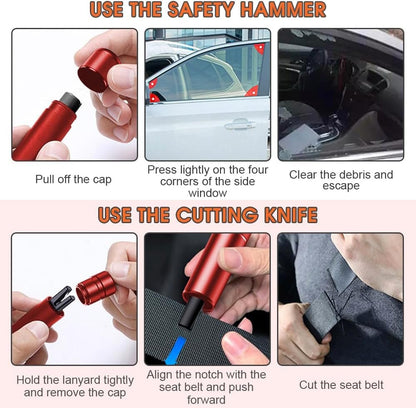 USE THE SAFETY HAMMER

Pull off the cap

Press lightly on the four corners of the side window

Clear the debris and escape

USE THE CUTTING KNIFE

Hold the lanyard tightly and remove the cap

Align the notch with the seat belt and push forward

Cut the seat belt