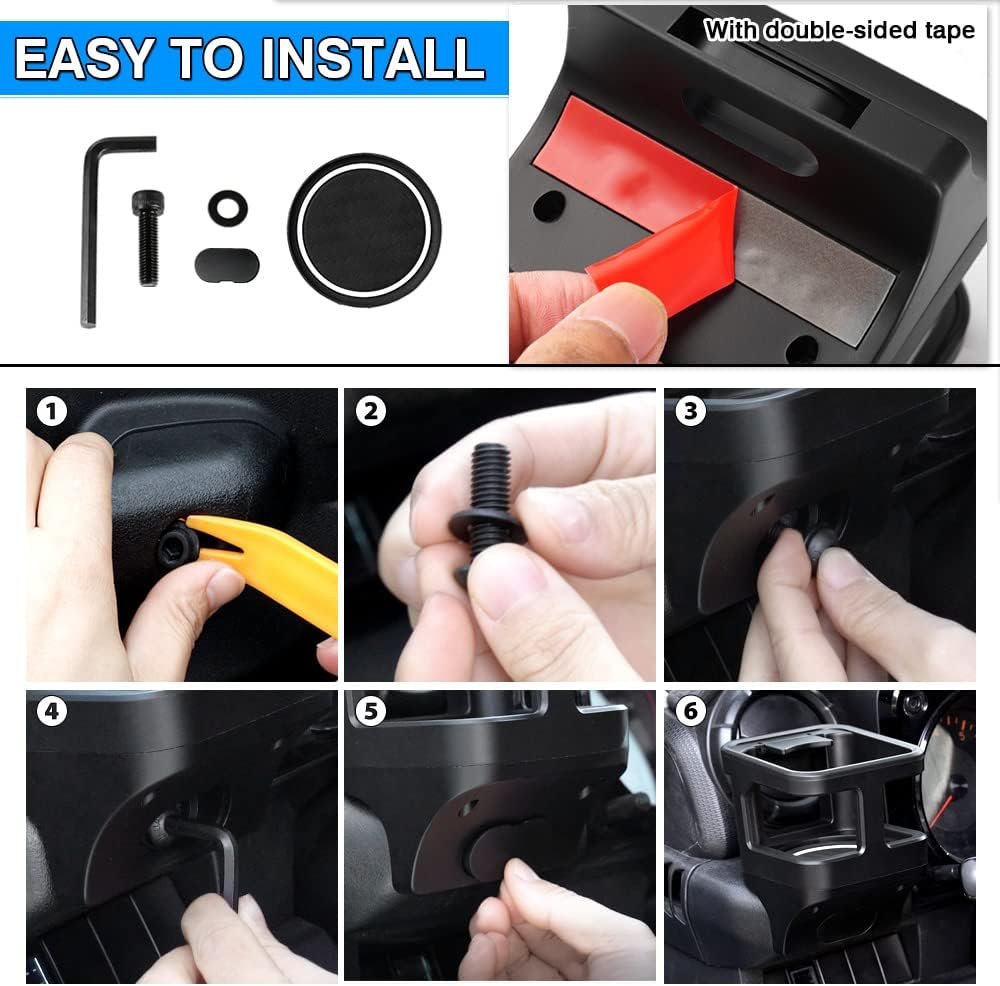 EASY TO INSTALL

With double-sided tape

1

2

3

4

5

6