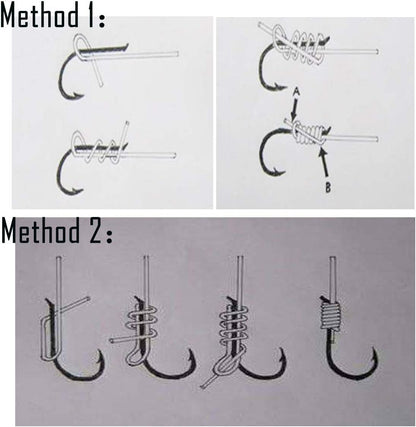 Method 1:

A

B

Method 2: