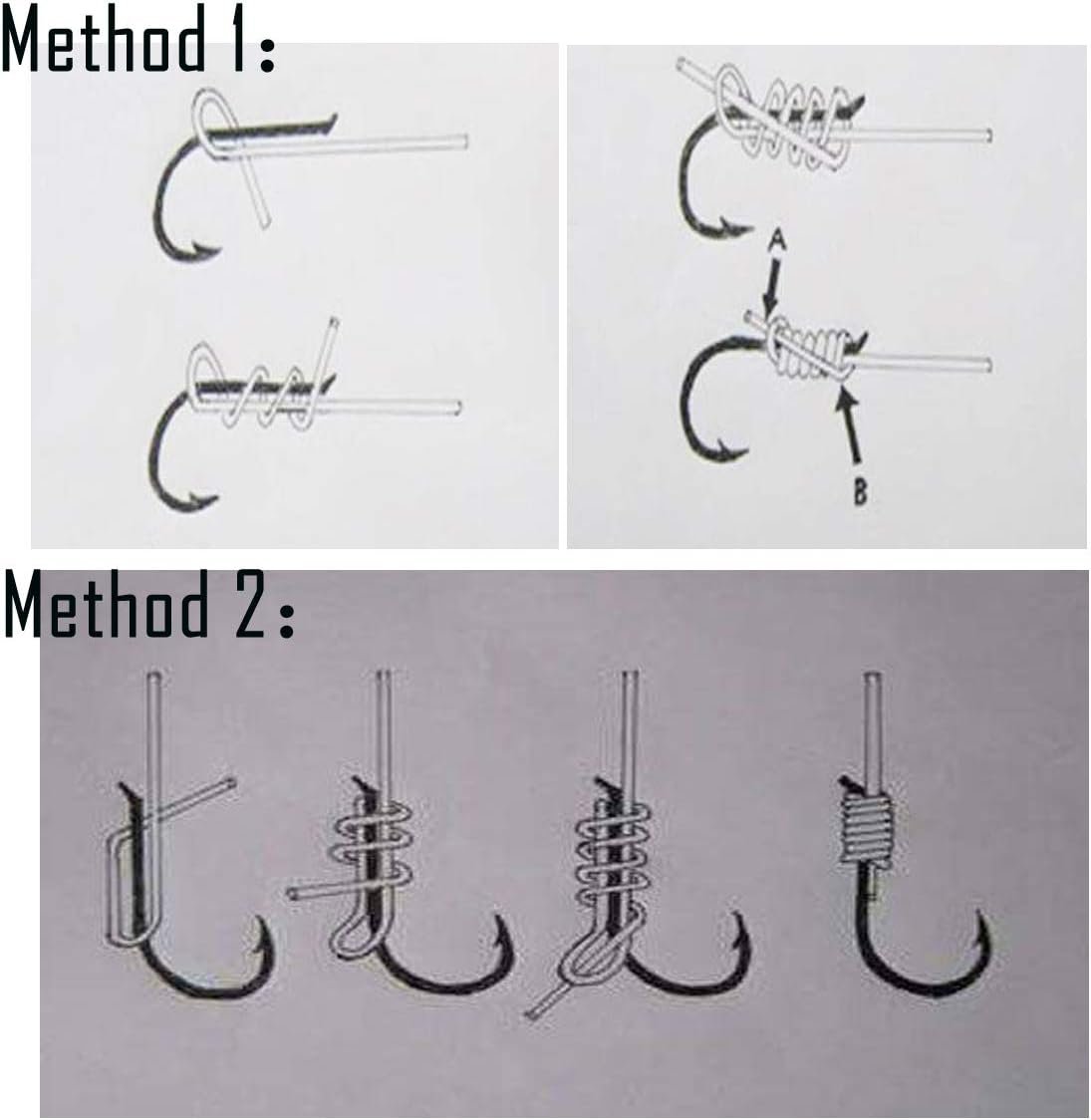 Method 1:

A

B

Method 2: