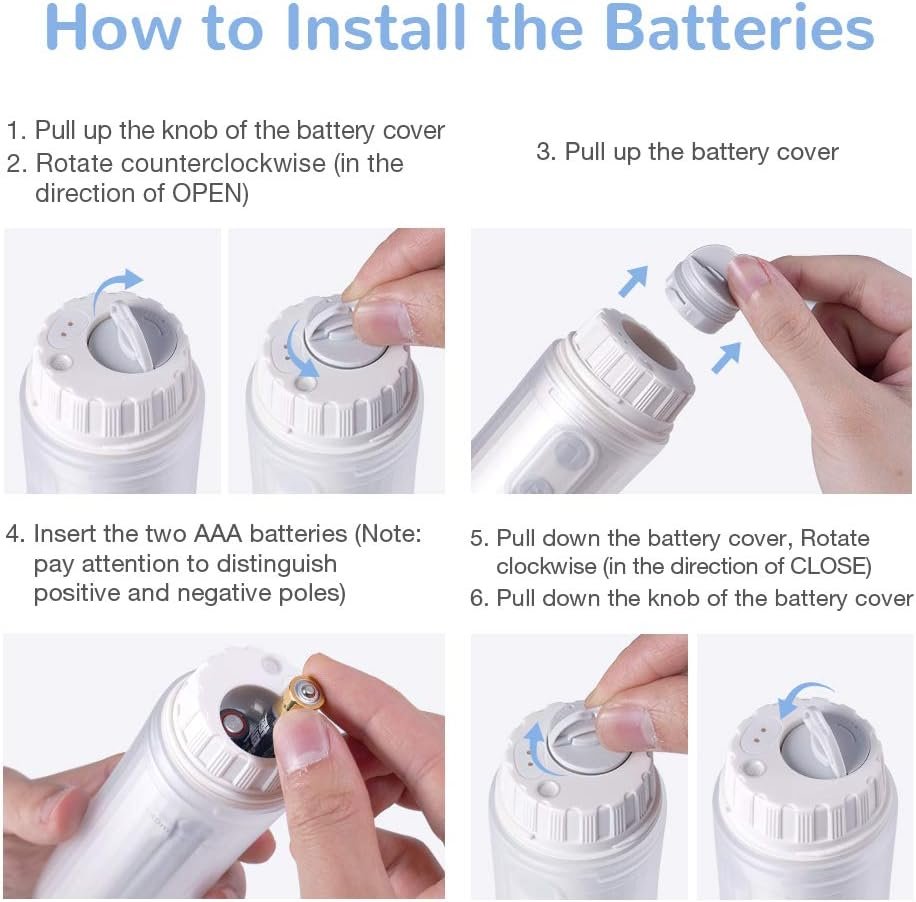 How to Install the Batteries

1. Pull up the knob of the battery cover
2. Rotate counterclockwise (in the direction of OPEN)

3. Pull up the battery cover

4. Insert the two AAA batteries (Note: pay attention to distinguish positive and negative poles)

5. Pull down the battery cover, Rotate clockwise (in the direction of CLOSE)
6. Pull down the knob of the battery cover