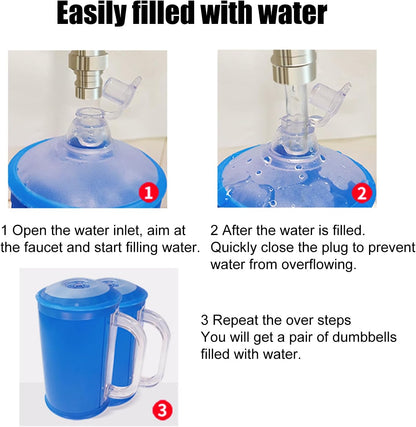 Easily filled with water

1

2

1 Open the water inlet, aim at the faucet and start filling water.

2 After the water is filled. Quickly close the plug to prevent water from overflowing.

3

3 Repeat the over steps
You will get a pair of dumbbells filled with water.