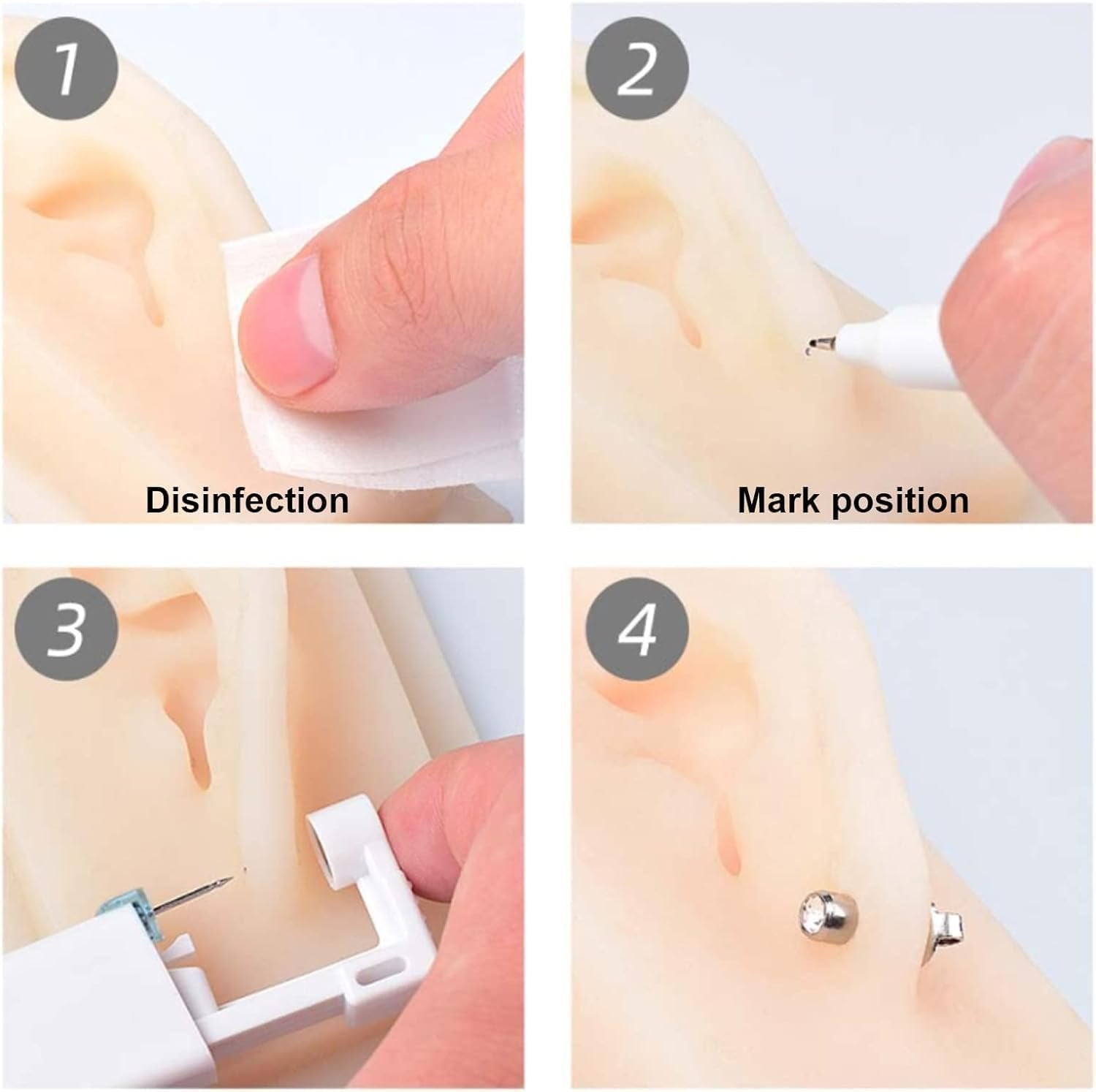 1

Disinfection

2

Mark position

3

4