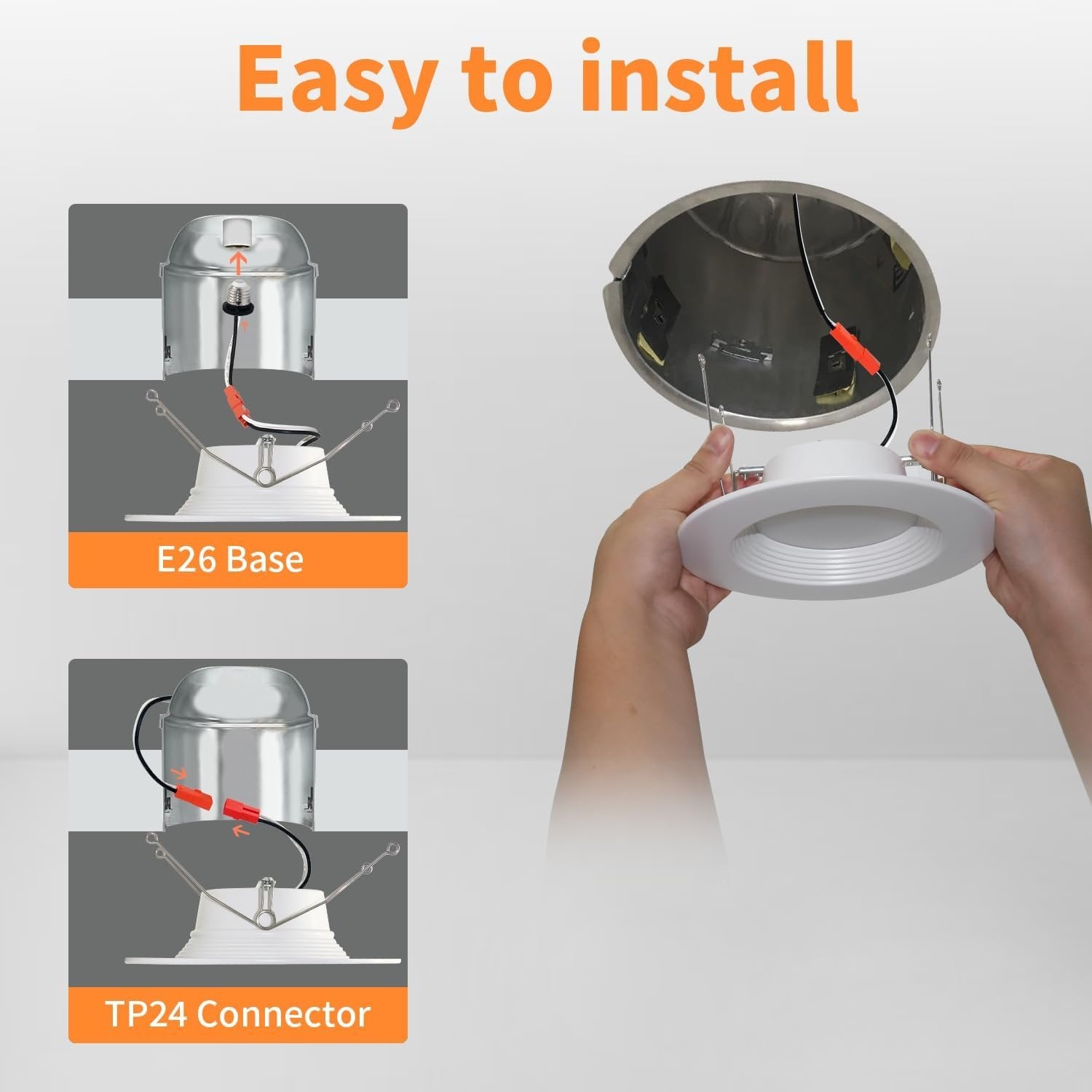 Easy to install

E26 Base

TP24 Connector