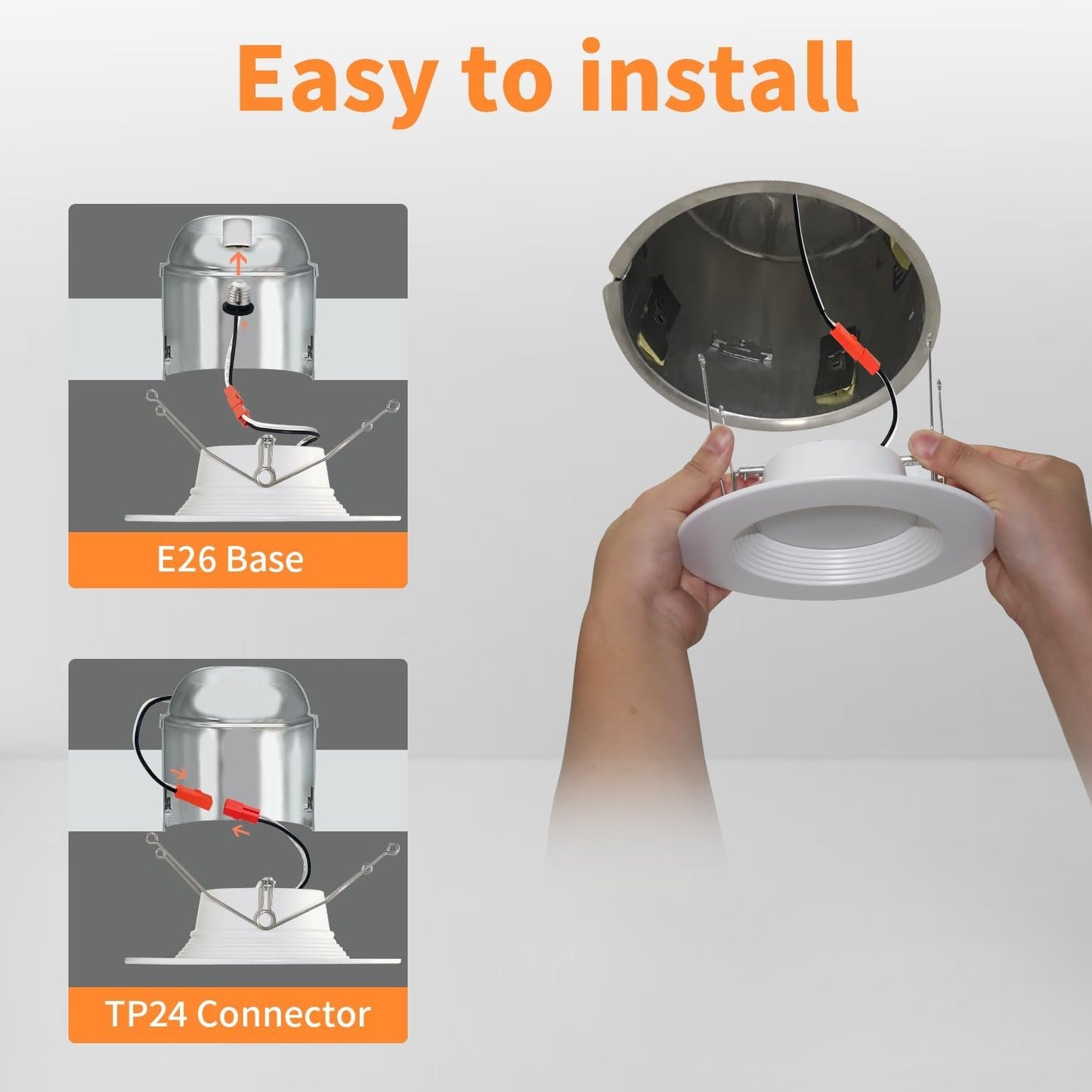 Easy to install

E26 Base

TP24 Connector