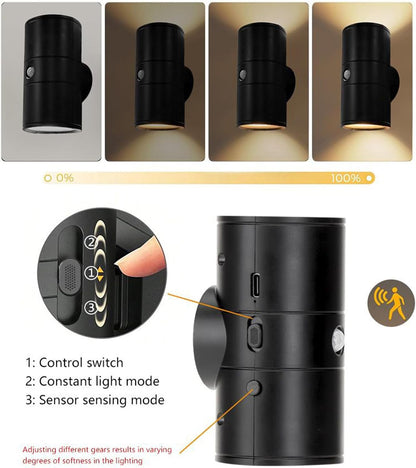 0%

100%

②

①

③

1: Control switch
2: Constant light mode
3: Sensor sensing mode

Adjusting different gears results in varying degrees of softness in the lighting