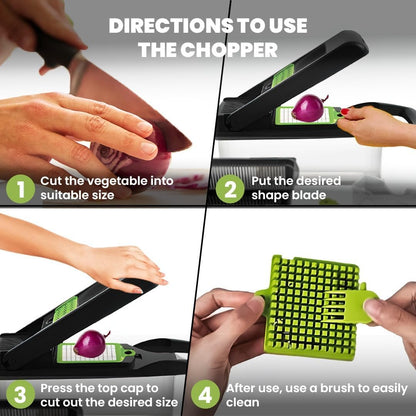 DIRECTIONS TO USE THE CHOPPER

1 Cut the vegetable into suitable size

2 Put the desired shape blade

3 Press the top cap to cut out the desired size

4 After use, use a brush to easily clean