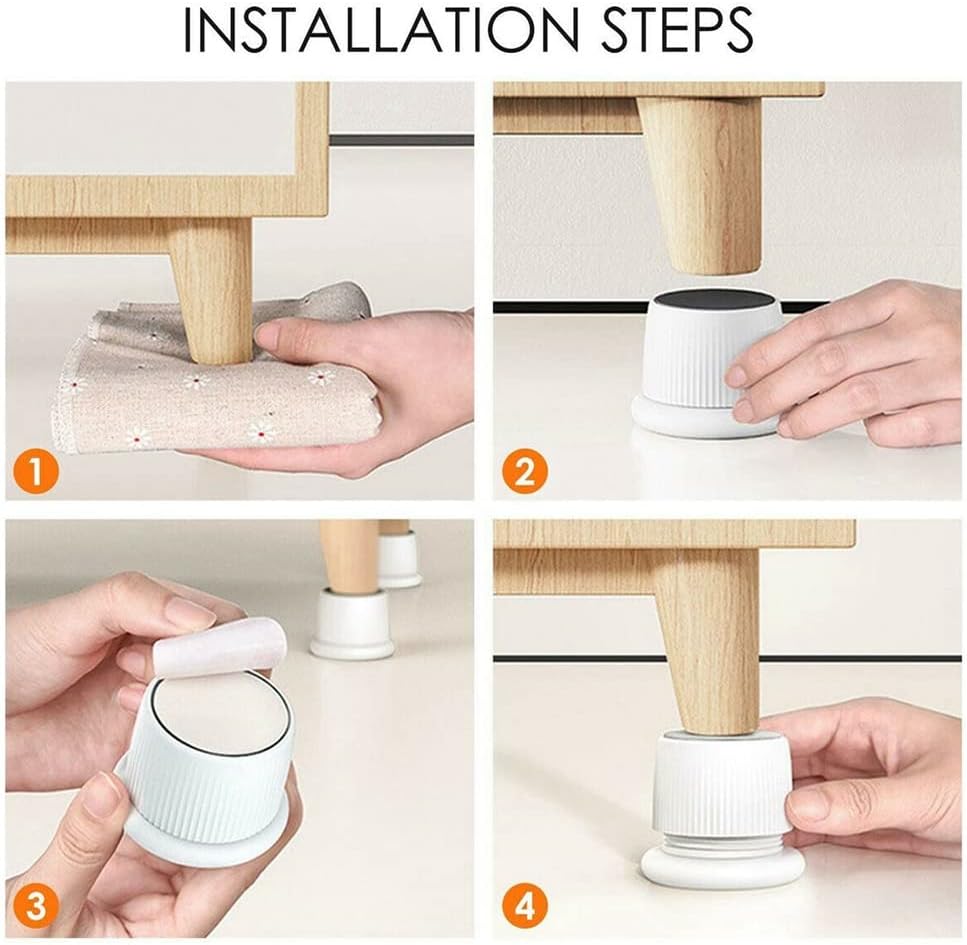 INSTALLATION STEPS

1

2

3

4