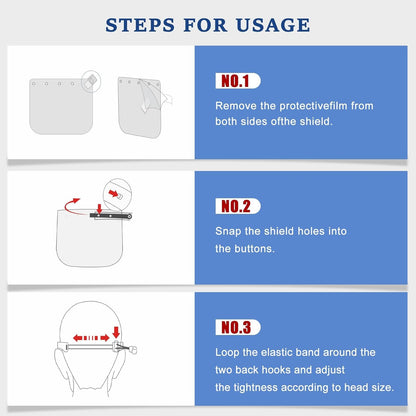 STEPS FOR USAGE

NO.1

Remove the protectivefilm from both sides ofthe shield.

NO.2

Snap the shield holes into the buttons.

NO.3

Loop the elastic band around the two back hooks and adjust the tightness according to head size.