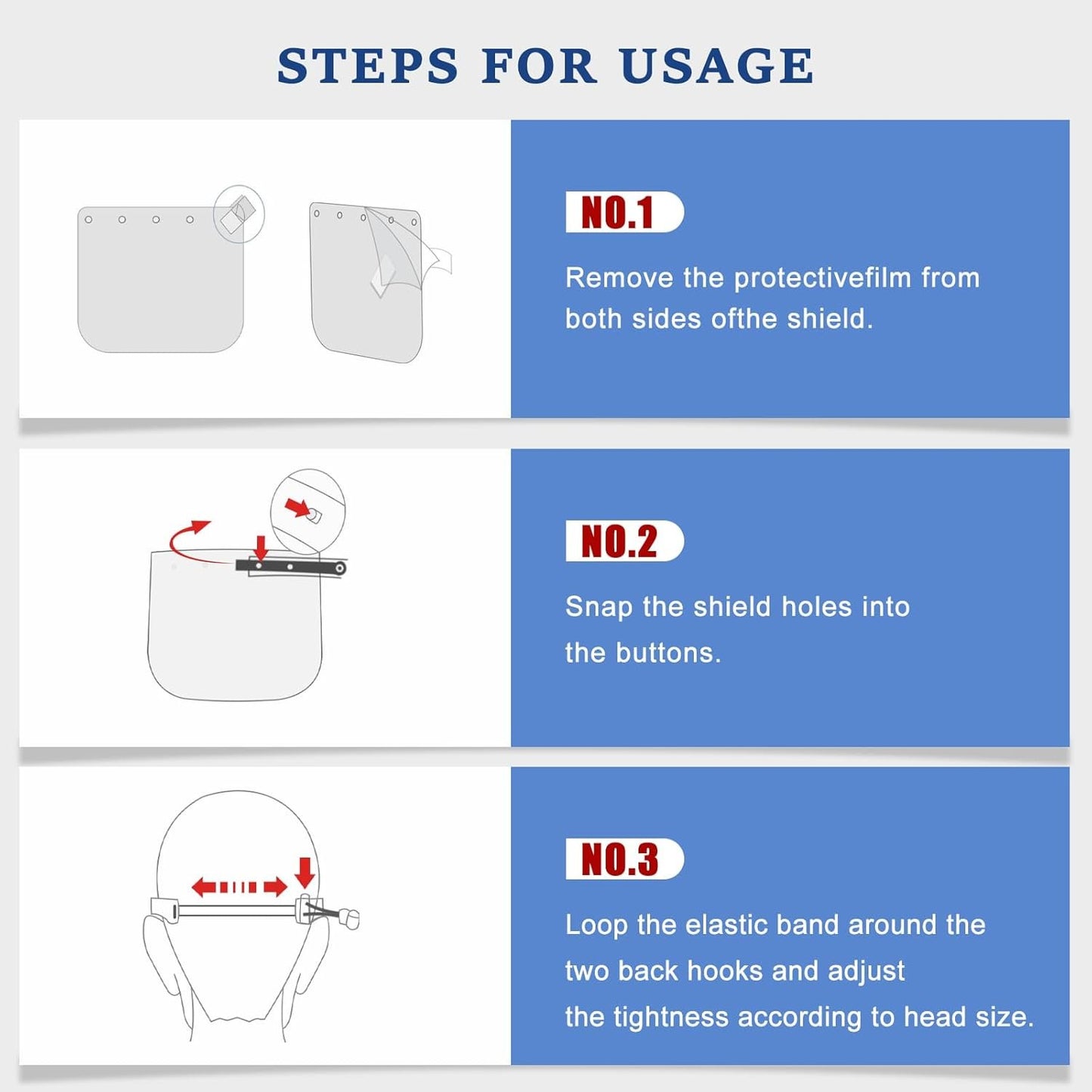 STEPS FOR USAGE

NO.1

Remove the protectivefilm from both sides ofthe shield.

NO.2

Snap the shield holes into the buttons.

NO.3

Loop the elastic band around the two back hooks and adjust the tightness according to head size.