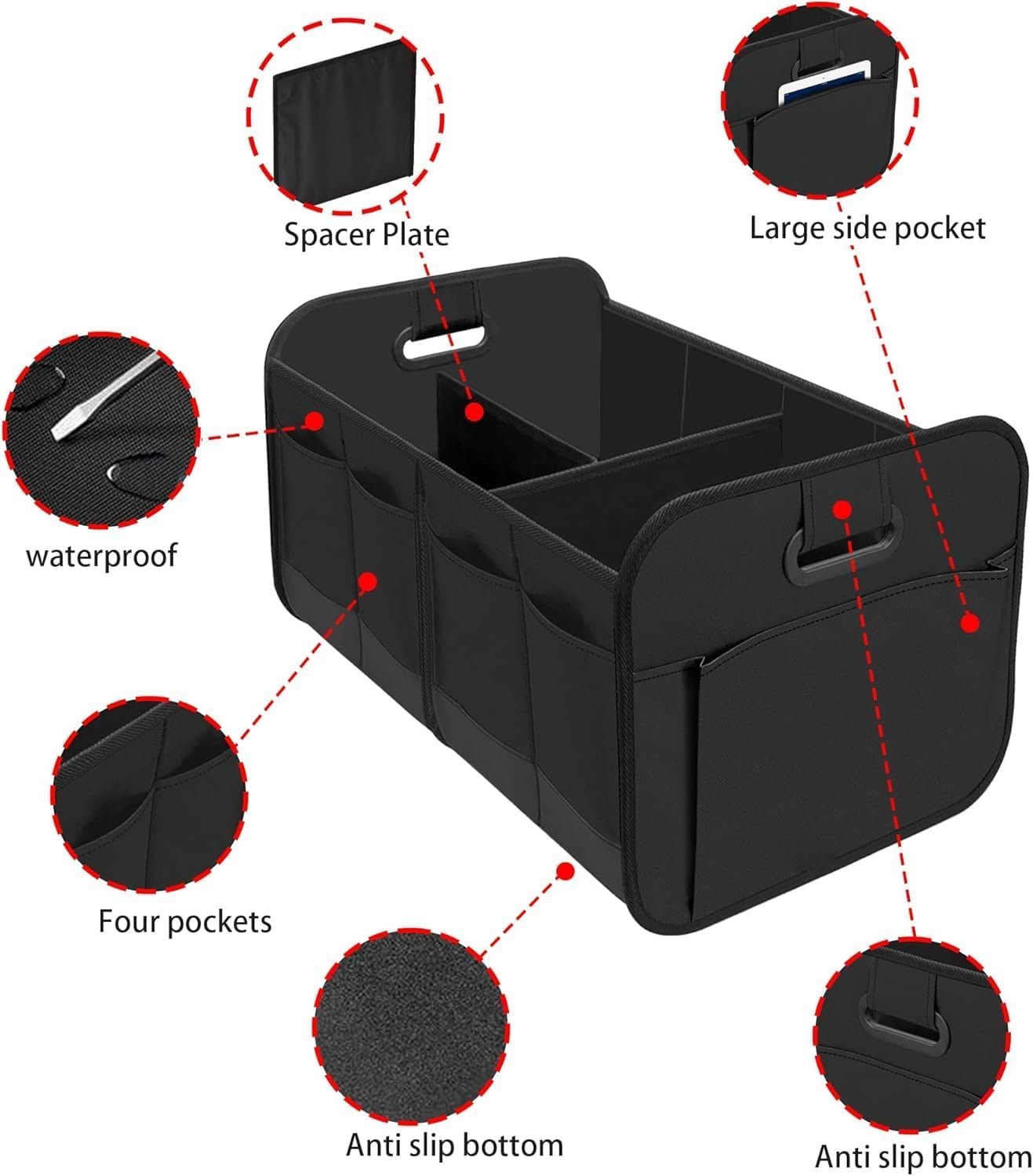 Spacer Plate

Large side pocket

waterproof

Four pockets

Anti slip bottom

Anti slip bottom