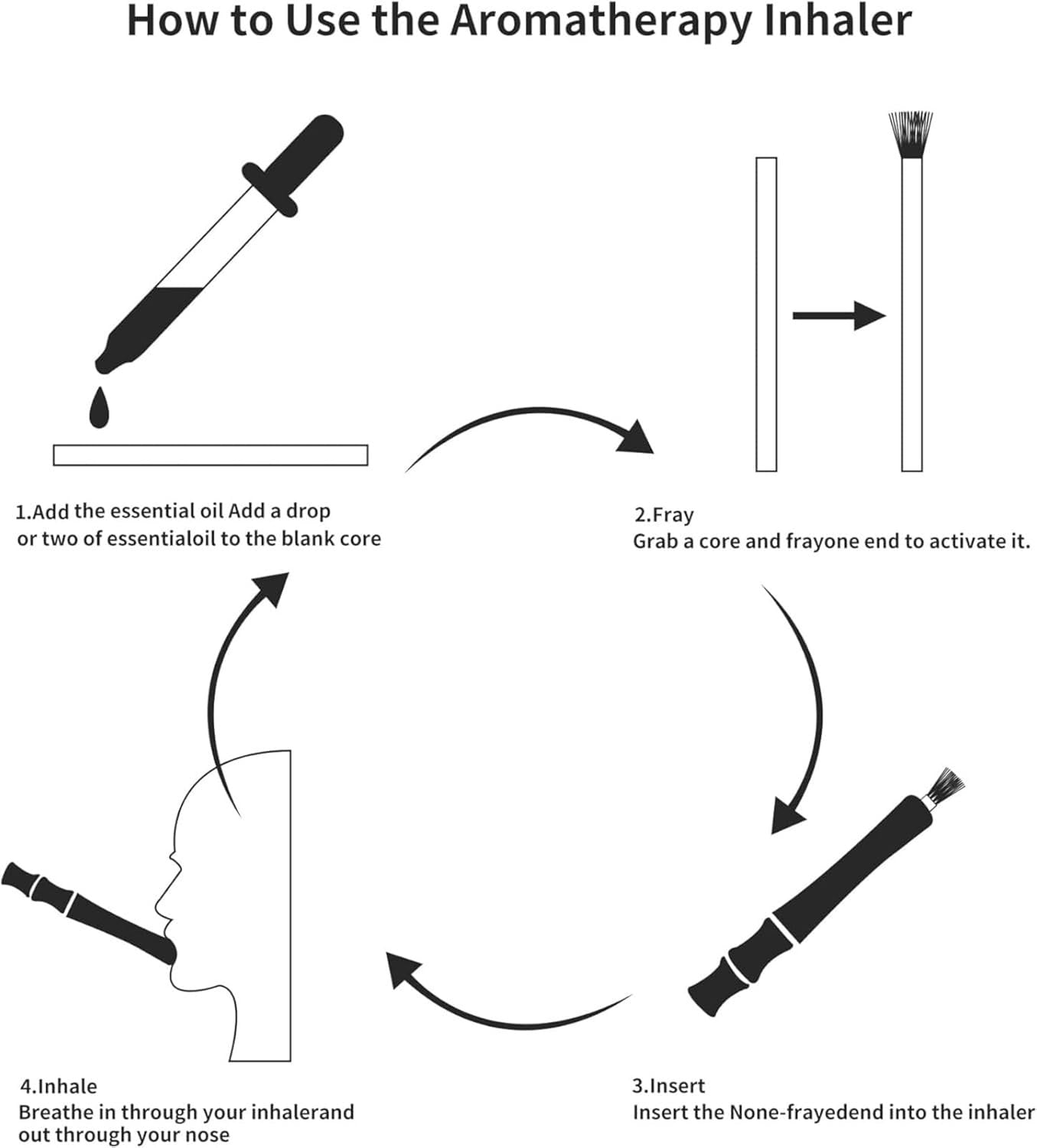 How to Use the Aromatherapy Inhaler

1.Add the essential oil Add a drop or two of essentialoil to the blank core

2.Fray
Grab a core and frayone end to activate it.

3.Insert
Insert the None-frayedend into the inhaler

4.Inhale
Breathe in through your inhalerand out through your nose