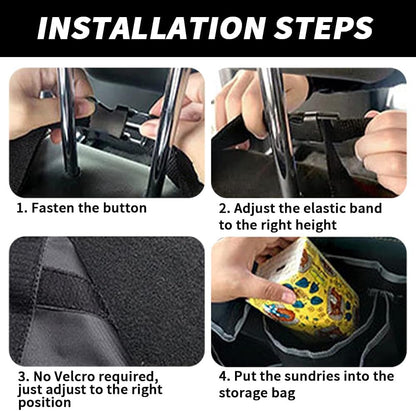 INSTALLATION STEPS

1. Fasten the button

2. Adjust the elastic band to the right height

3. No Velcro required, just adjust to the right position

4. Put the sundries into the storage bag