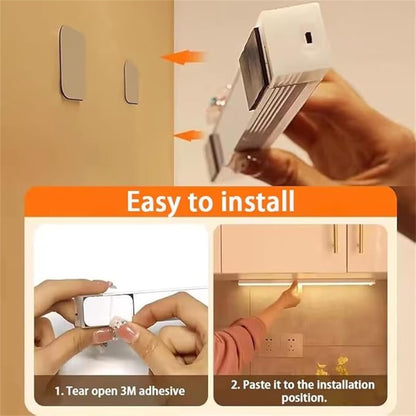 Easy to install

1. Tear open 3M adhesive

2. Paste it to the installation position.