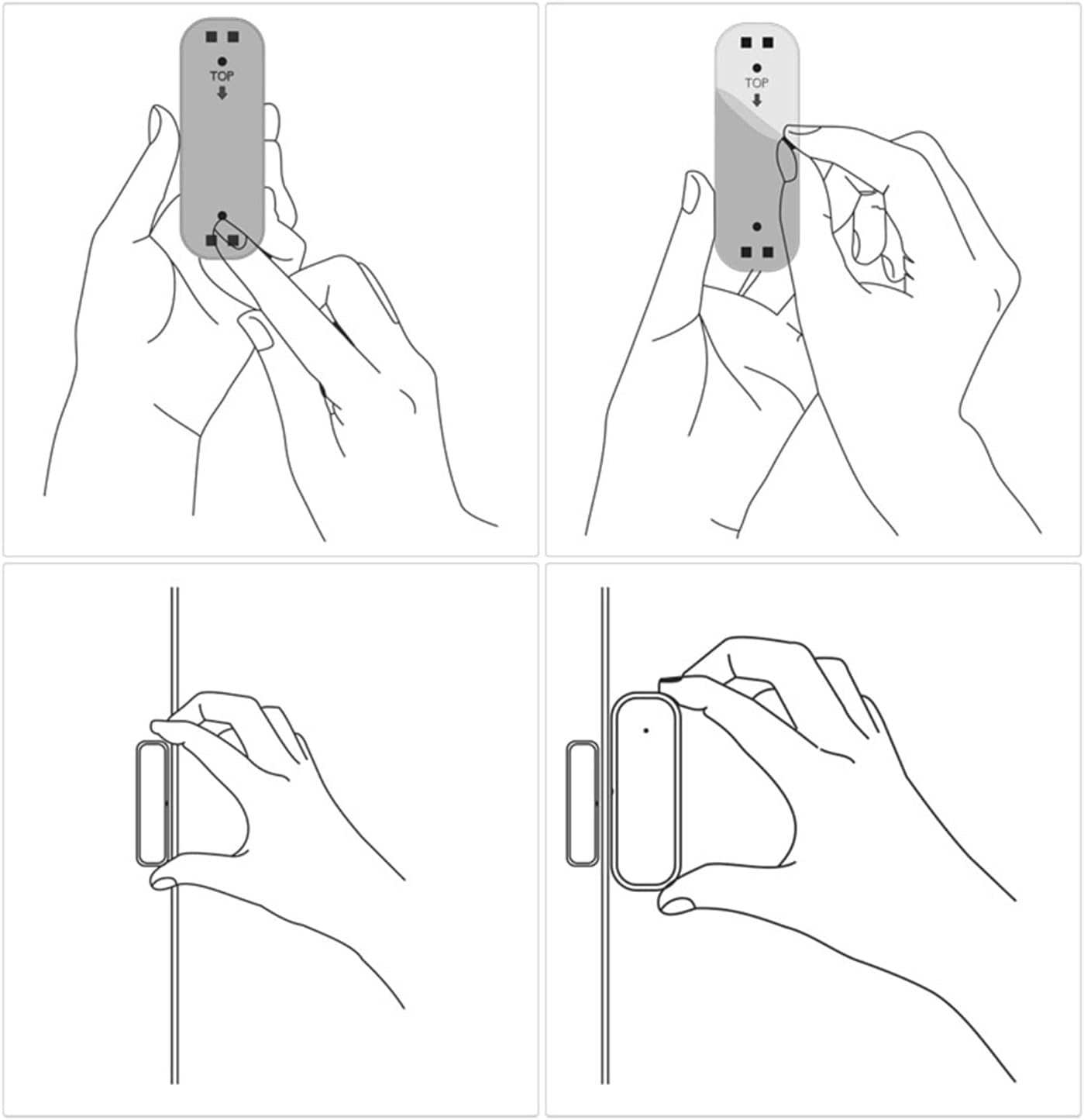 TOP

TOP