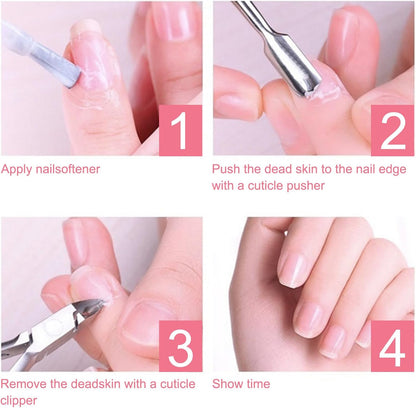 1

Apply nailsoftener

2

Push the dead skin to the nail edge with a cuticle pusher

3

Remove the deadskin with a cuticle clipper

4

Show time